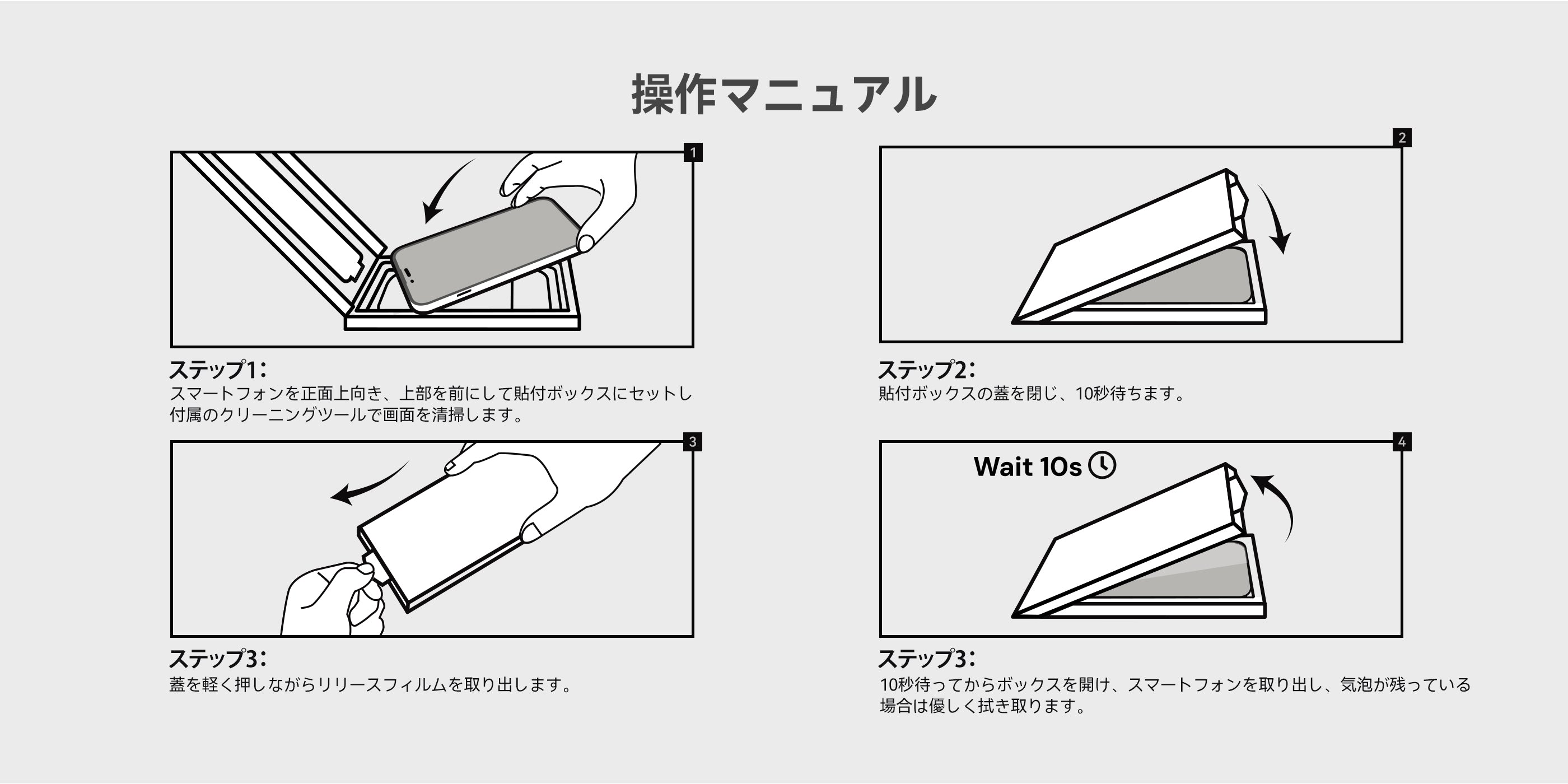 操作マニュアル

1

ステップ1:
スマートフォンを正面上向き、上部を前にして貼付ボックスにセットし付属のクリーニングツールで画面を清掃します。

2

ステップ2:
貼付ボックスの蓋を閉じ、10秒待ちます。

3

ステップ3:
蓋を軽く押しながらリリースフィルムを取り出します。

4

Wait 10s

ステップ3:
10秒待ってからボックスを開け、スマートフォンを取り出し、気泡が残っている場合は優しく拭き取ります。