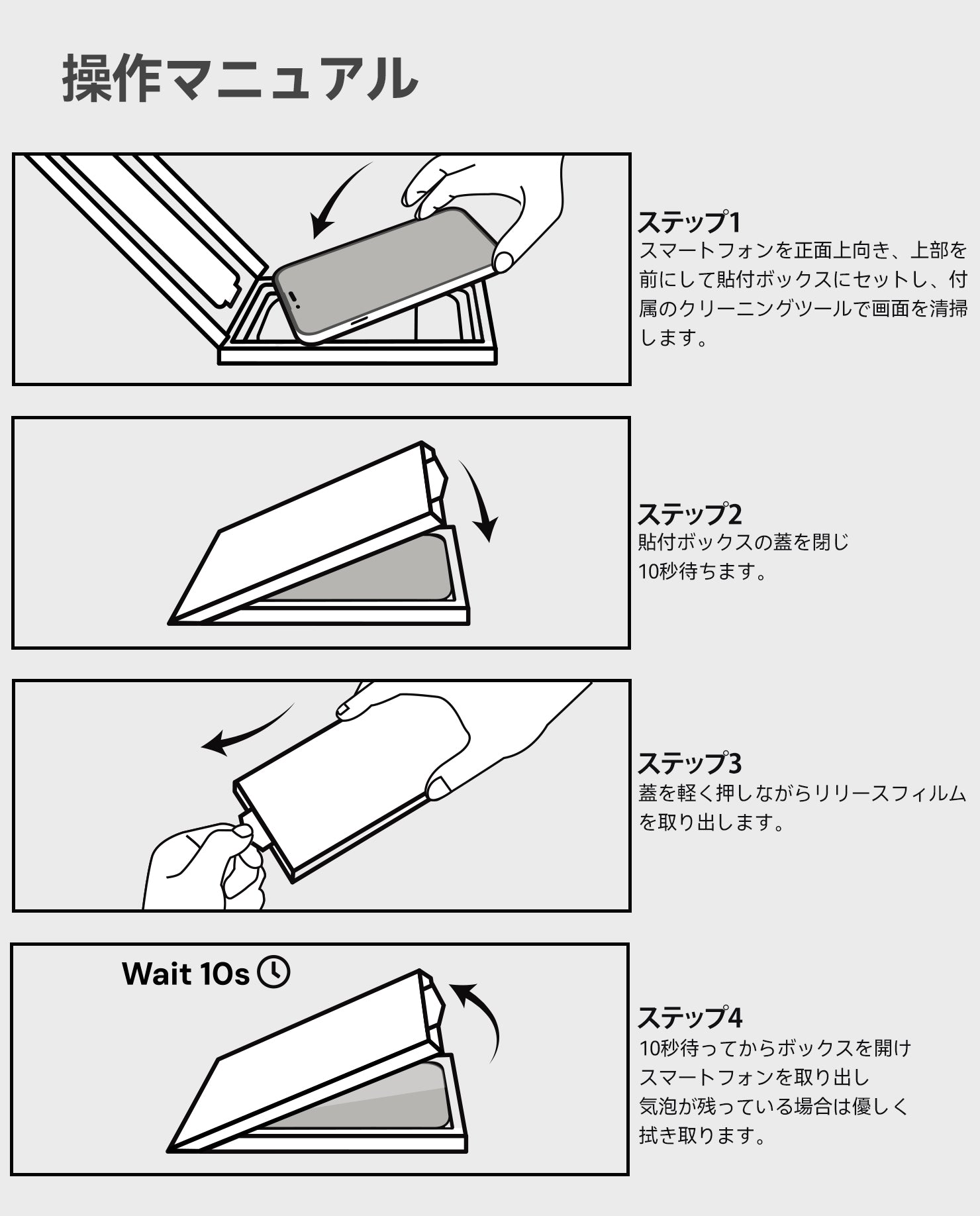 操作マニュアル

ステップ1
スマートフォンを正面上向き、上部を前にして貼付ボックスにセットし、付属のクリーニングツールで画面を清掃します。

ステップ2
貼付ボックスの蓋を閉じ
10秒待ちます。

ステップ3
蓋を軽く押しながらリリースフィルムを取り出します。

Wait 10s

ステップ4
10秒待ってからボックスを開け
スマートフォンを取り出し
気泡が残っている場合は優しく
拭き取ります。